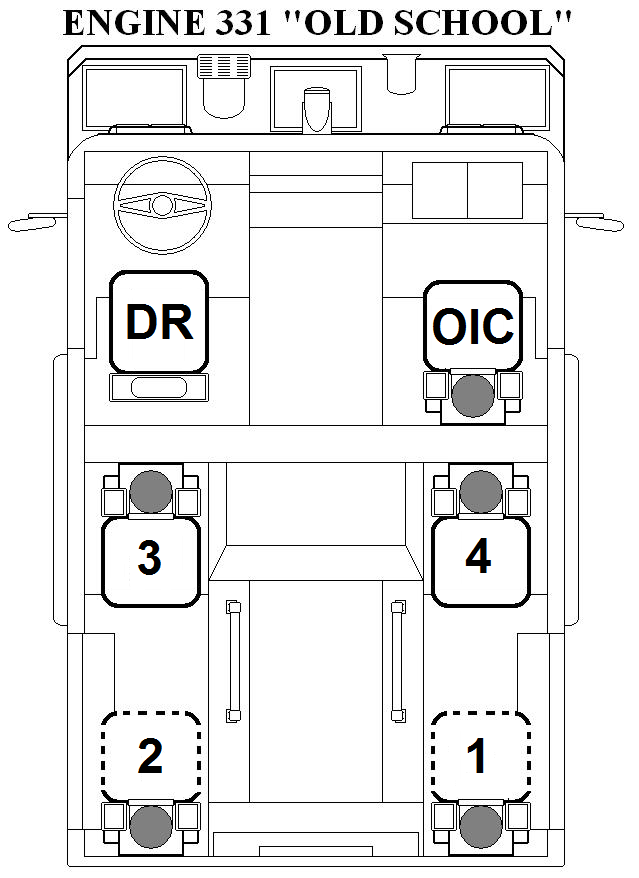 ENGINE 331 "OLD SCHOOL"

DR

OIC

3

4

2

1